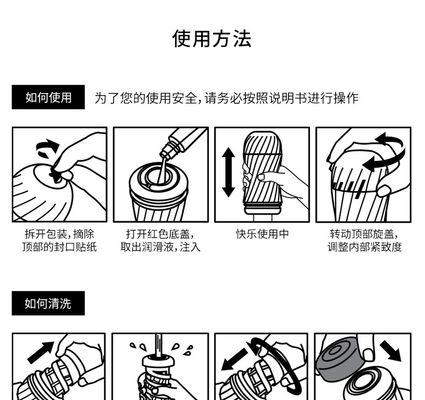 使用方法

如何使用

为了您的使用安全，请务必按照说明书进行操作

拆开包装，摘除顶部的封口贴纸

打开红色底盖，取出润滑液，注入

快乐使用中

转动顶部旋盖，调整内部紧致度

如何清洗